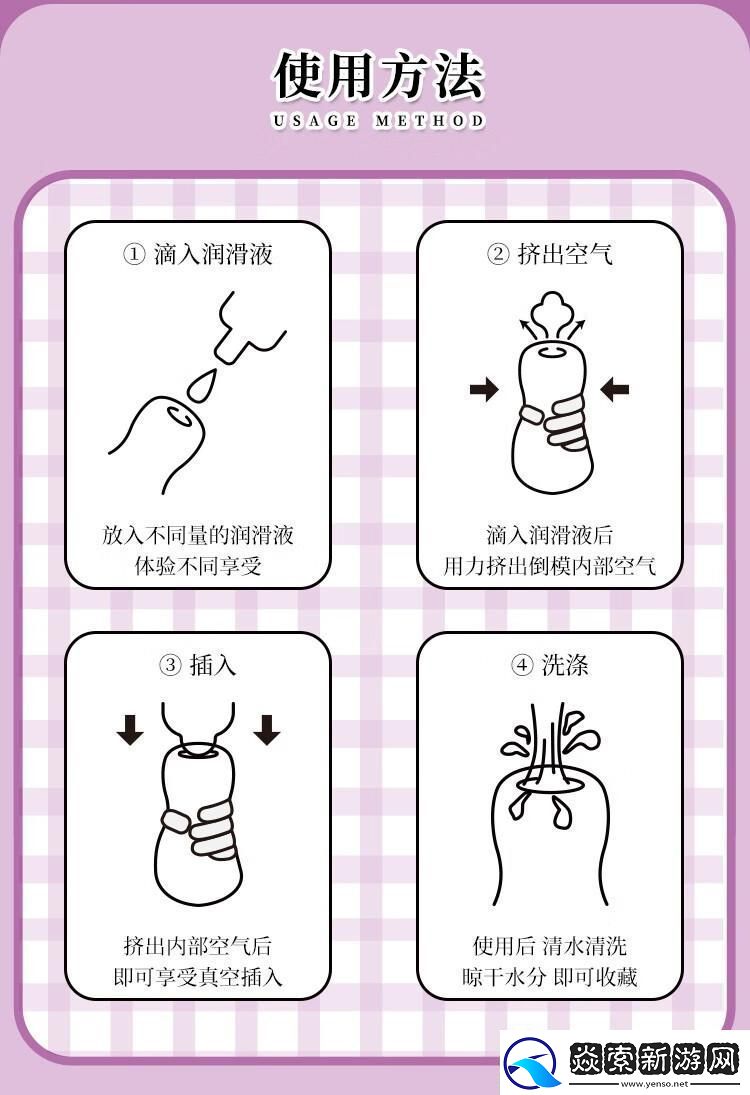 使用方法
USAGE METHOD

① 滴入润滑液

放入不同量的润滑液
体验不同享受

② 挤出空气

滴入润滑液后
用力挤出倒模内部空气

③ 插入

挤出内部空气后
即可享受真空插入

④ 洗涤

使用后 清水清洗
晾干水分 即可收藏

炎索新游网
www.yenso.net